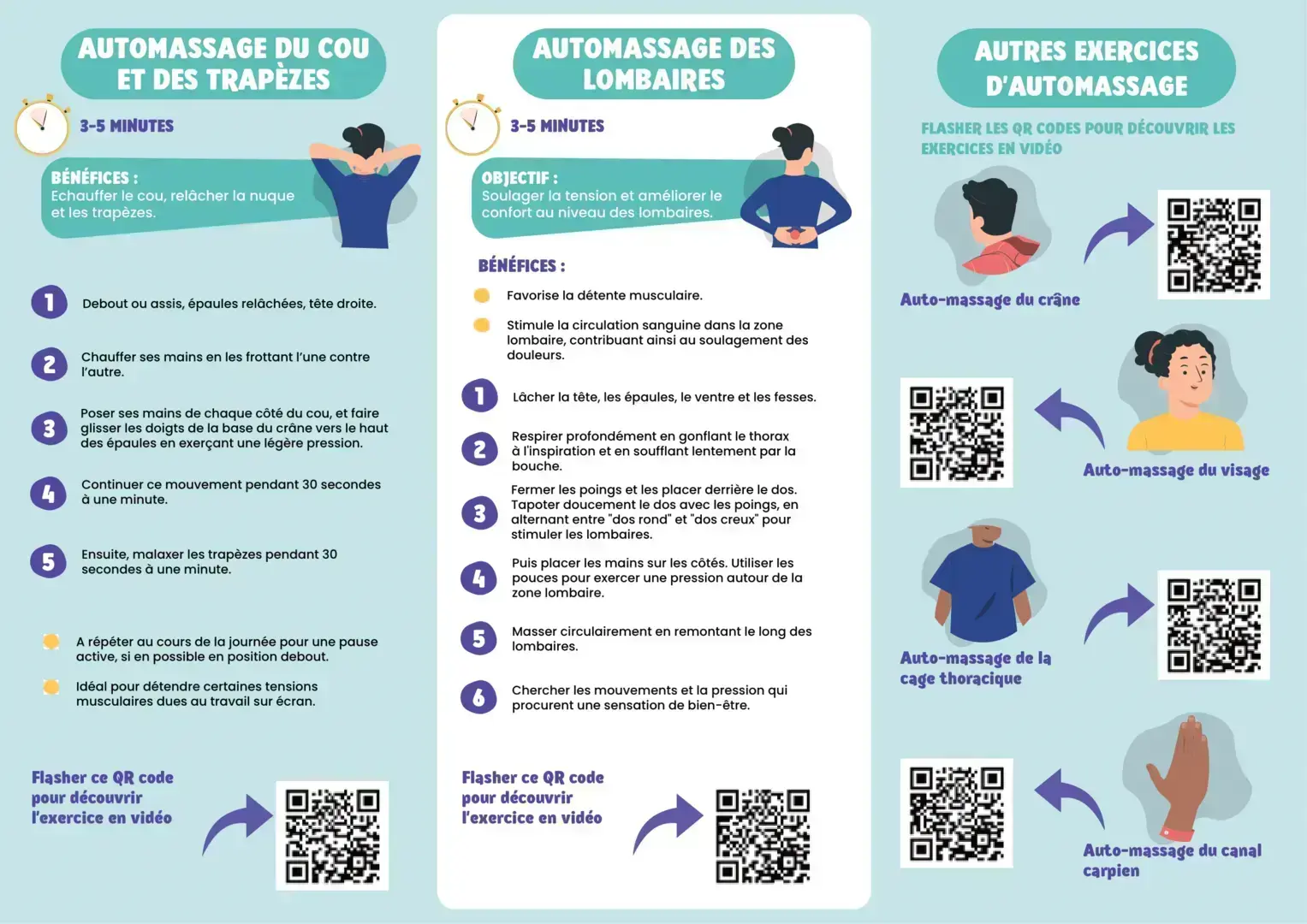 AUTOMASSAGE DU COU ET DES TRAPÈZES

3-5 MINUTES

BÉNÉFICES :
Echauffer le cou, relâcher la nuque et les trapèzes.

1 Debout ou assis, épaules relâchées, tête droite.

2 Chauffer ses mains en les frottant l'une contre l'autre.

3 Poser ses mains de chaque côté du cou, et faire glisser les doigts de la base du crâne vers le haut des épaules en exerçant une légère pression.

4 Continuer ce mouvement pendant 30 secondes à une minute.

5 Ensuite, malaxer les trapèzes pendant 30 secondes à une minute.

A répéter au cours de la journée pour une pause active, si en possible en position debout.

Idéal pour détendre certaines tensions musculaires dues au travail sur écran.

Flasher ce QR code pour découvrir l'exercice en vidéo

AUTOMASSAGE DES LOMBAIRES

3-5 MINUTES

OBJECTIF :
Soulager la tension et améliorer le confort au niveau des lombaires.

BÉNÉFICES :

Favorise la détente musculaire.

Stimule la circulation sanguine dans la zone lombaire, contribuant ainsi au soulagement des douleurs.

1 Lâcher la tête, les épaules, le ventre et les fesses.

2 Respirer profondément en gonflant le thorax à l'inspiration et en soufflant lentement par la bouche.

3 Fermer les poings et les placer derrière le dos. Tapoter doucement le dos avec les poings, en alternant entre "dos rond" et "dos creux" pour stimuler les lombaires.

4 Puis placer les mains sur les côtés. Utiliser les pouces pour exercer une pression autour de la zone lombaire.

5 Masser circulairement en remontant le long des lombaires.

6 Chercher les mouvements et la pression qui procurent une sensation de bien-être.

Flasher ce QR code pour découvrir l'exercice en vidéo

AUTRES EXERCICES D'AUTOMASSAGE

FLASHER LES QR CODES POUR DÉCOUVRIR LES EXERCICES EN VIDÉO

Auto-massage du crâne

Auto-massage du visage

Auto-massage de la cage thoracique

Auto-massage du canal carpien