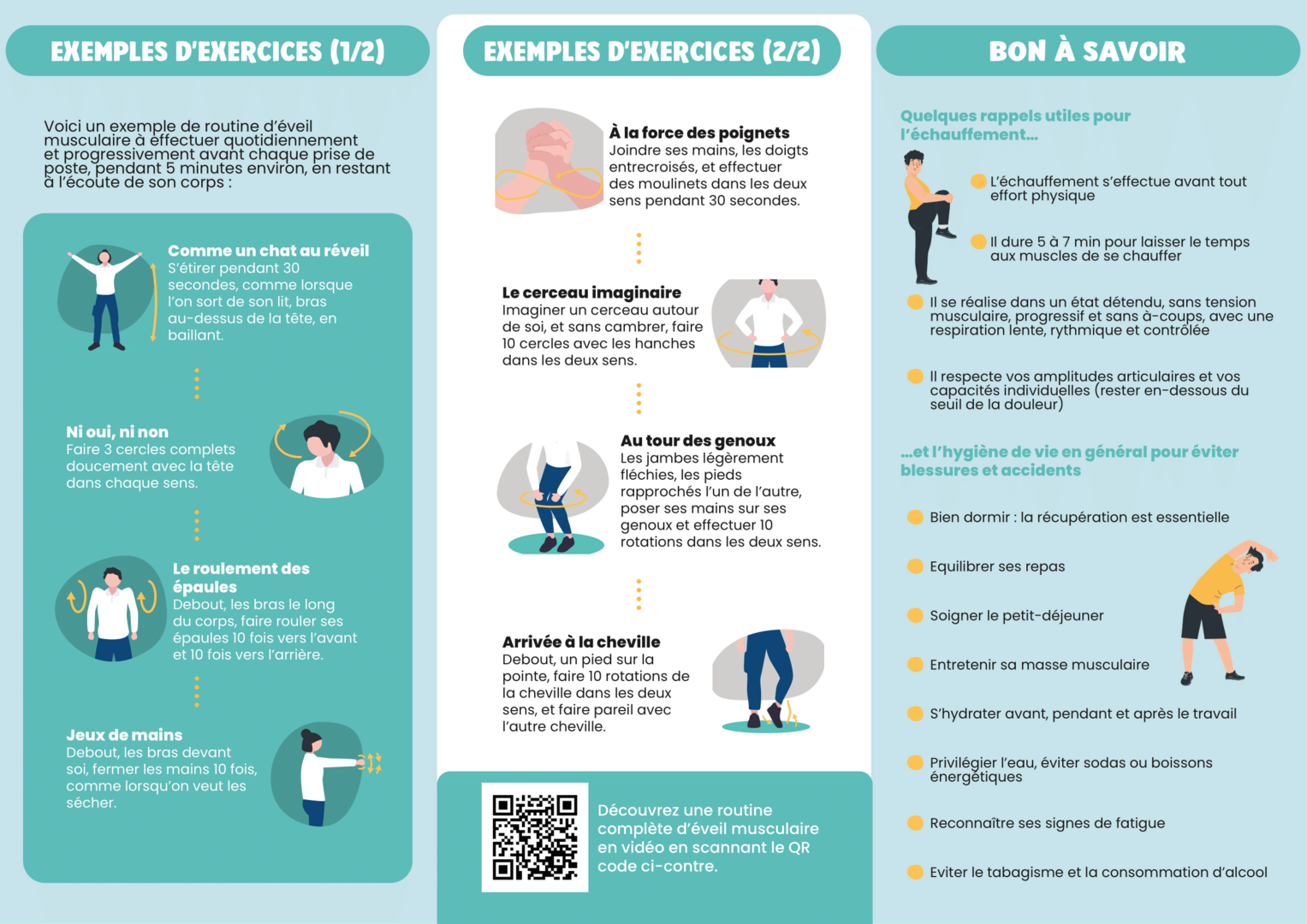 EXEMPLES D'EXERCICES (1/2)

Voici un exemple de routine d'éveil musculaire à effectuer quotidiennement et progressivement avant chaque prise de poste, pendant 5 minutes environ, en restant à l'écoute de son corps :

Comme un chat au réveil
S'étirer pendant 30 secondes, comme lorsque l'on sort de son lit, bras au-dessus de la tête, en baillant.

Ni oui, ni non
Faire 3 cercles complets doucement avec la tête dans chaque sens.

Le roulement des épaules
Debout, les bras le long du corps, faire rouler ses épaules 10 fois vers l'avant et 10 fois vers l'arrière.

Jeux de mains
Debout, les bras devant soi, fermer les mains 10 fois, comme lorsqu'on veut les sécher.

EXEMPLES D'EXERCICES (2/2)

À la force des poignets
Joindre ses mains, les doigts entrecroisés, et effectuer des moulinets dans les deux sens pendant 30 secondes.

Le cerceau imaginaire
Imaginer un cerceau autour de soi, et sans cambrer, faire 10 cercles avec les hanches dans les deux sens.

Au tour des genoux
Les jambes légèrement fléchies, les pieds rapprochés l'un de l'autre, poser ses mains sur ses genoux et effectuer 10 rotations dans les deux sens.

Arrivée à la cheville
Debout, un pied sur la pointe, faire 10 rotations de la cheville dans les deux sens, et faire pareil avec l'autre cheville.

Découvrez une routine complète d'éveil musculaire en vidéo en scannant le QR code ci-contre.

BON À SAVOIR

Quelques rappels utiles pour l'échauffement...

L'échauffement s'effectue avant tout effort physique

Il dure 5 à 7 min pour laisser le temps aux muscles de se chauffer

Il se réalise dans un état détendu, sans tension musculaire, progressif et sans à-coups, avec une respiration lente, rythmique et contrôlée

Il respecte vos amplitudes articulaires et vos capacités individuelles (rester en-dessous du seuil de la douleur)

...et l'hygiène de vie en général pour éviter blessures et accidents

Bien dormir : la récupération est essentielle

Equilibrer ses repas

Soigner le petit-déjeuner

Entretenir sa masse musculaire

S'hydrater avant, pendant et après le travail

Privilégier l'eau, éviter sodas ou boissons énergétiques

Reconnaître ses signes de fatigue

Eviter le tabagisme et la consommation d'alcool